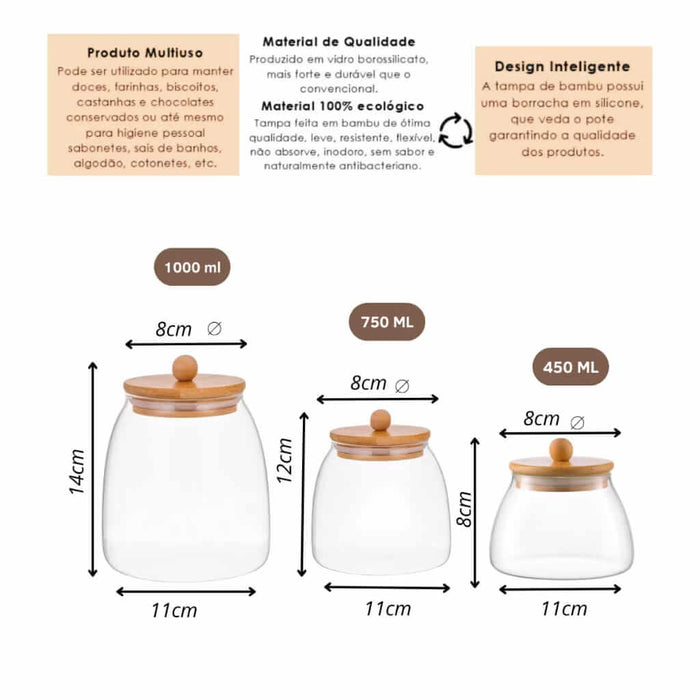 Produto Multiuso
Pode ser utilizado para manter doces, farinhas, biscoitos, castanhas e chocolates conservados ou até mesmo para higiene pessoal sabonetes, sais de banhos, algodão, cotonetes, etc.

Material de Qualidade
Produzido em vidro borossilicato, mais forte e durável que o convencional.

Material 100% ecológico
Tampa feita em bambu de ótima qualidade, leve, resistente, flexível, não absorve, inodoro, sem sabor e naturalmente antibacteriano.

Design Inteligente
A tampa de bambu possui uma borracha em silicone, que veda o pote garantindo a qualidade dos produtos.

1000 ml
8cm ∅
14cm
11cm

750 ML
8cm ∅
12cm
11cm

450 ML
8cm ∅
8cm
11cm