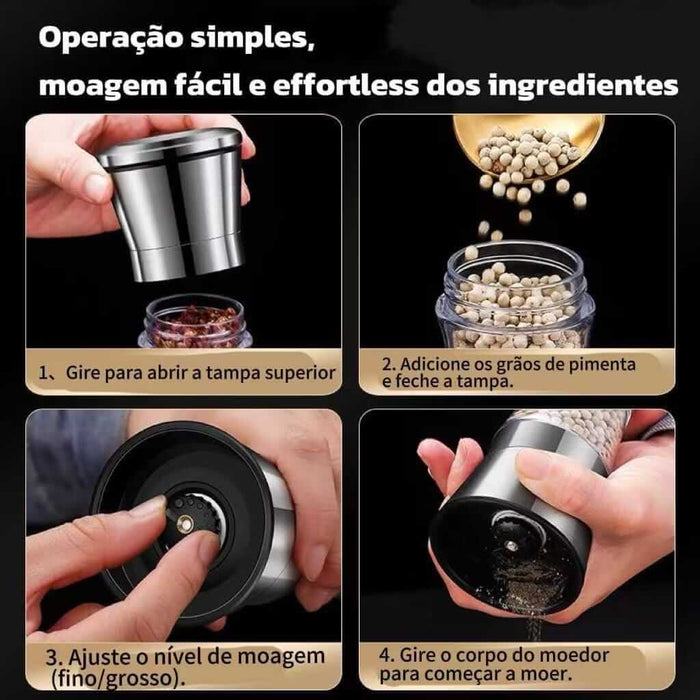 Operação simples,
moagem fácil e effortless dos ingredientes

1、Gire para abrir a tampa superior

2. Adicione os grãos de pimenta e feche a tampa.

3. Ajuste o nível de moagem (fino/grosso).

4. Gire o corpo do moedor para começar a moer.